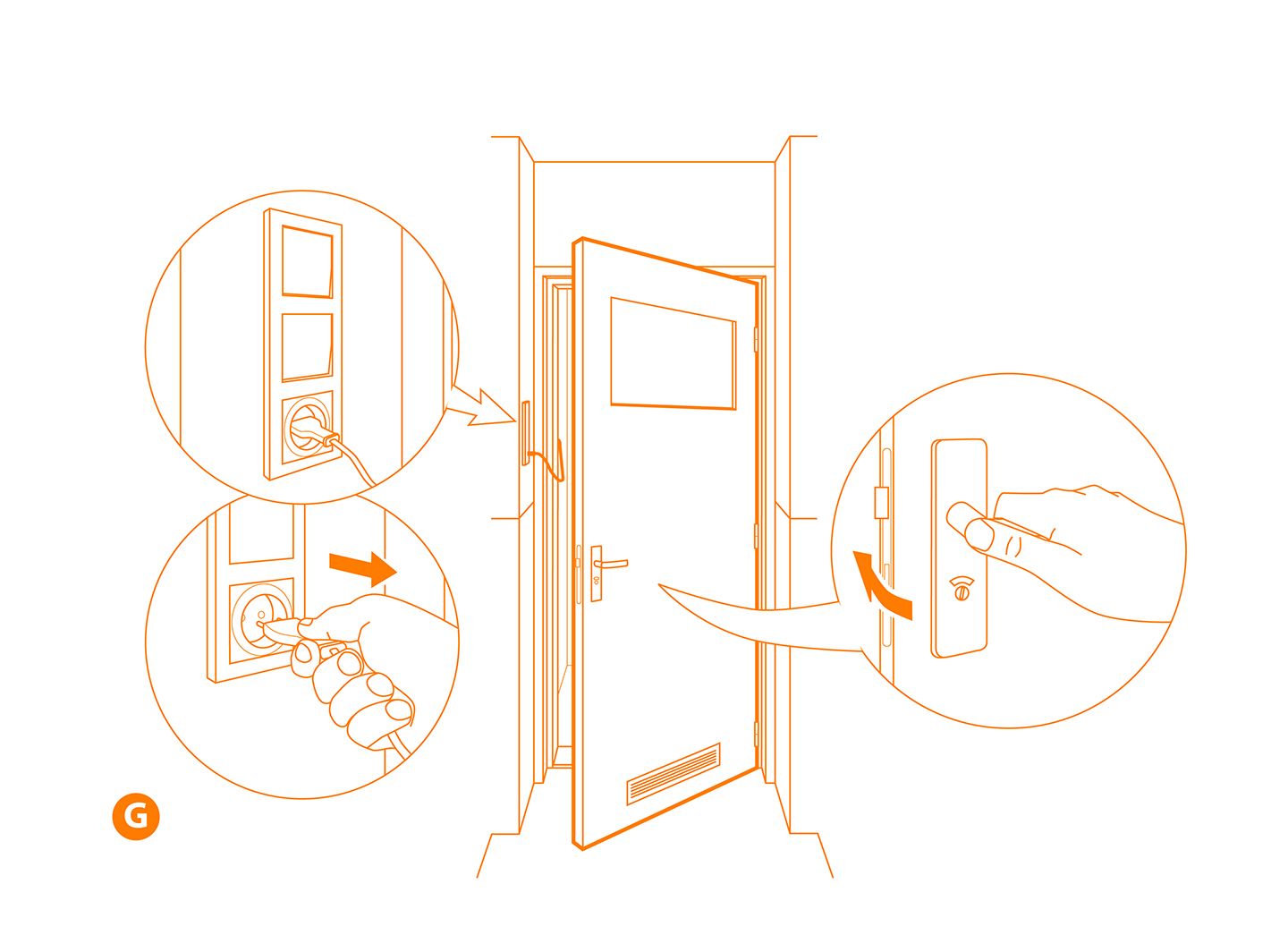 G