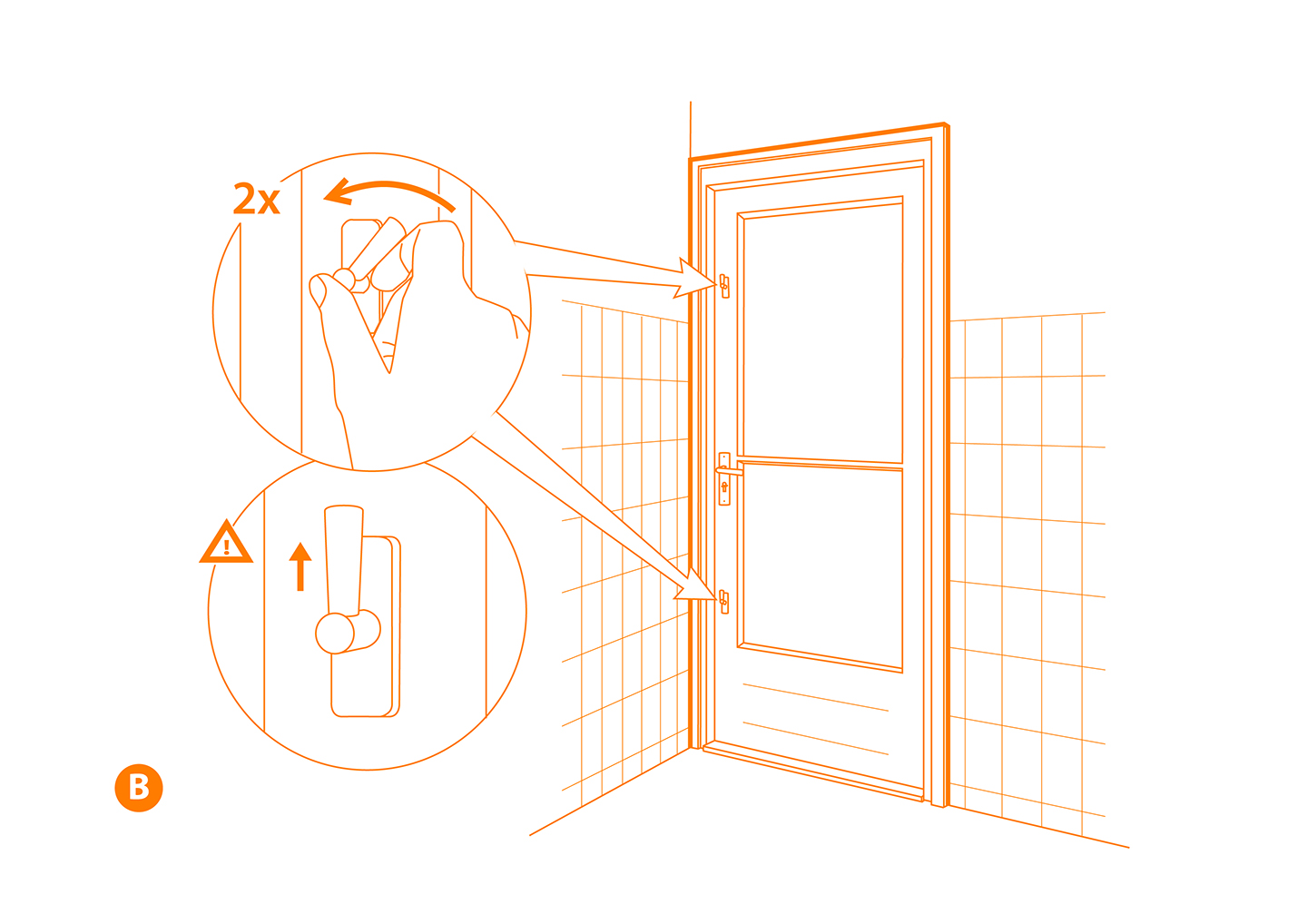 2x

B