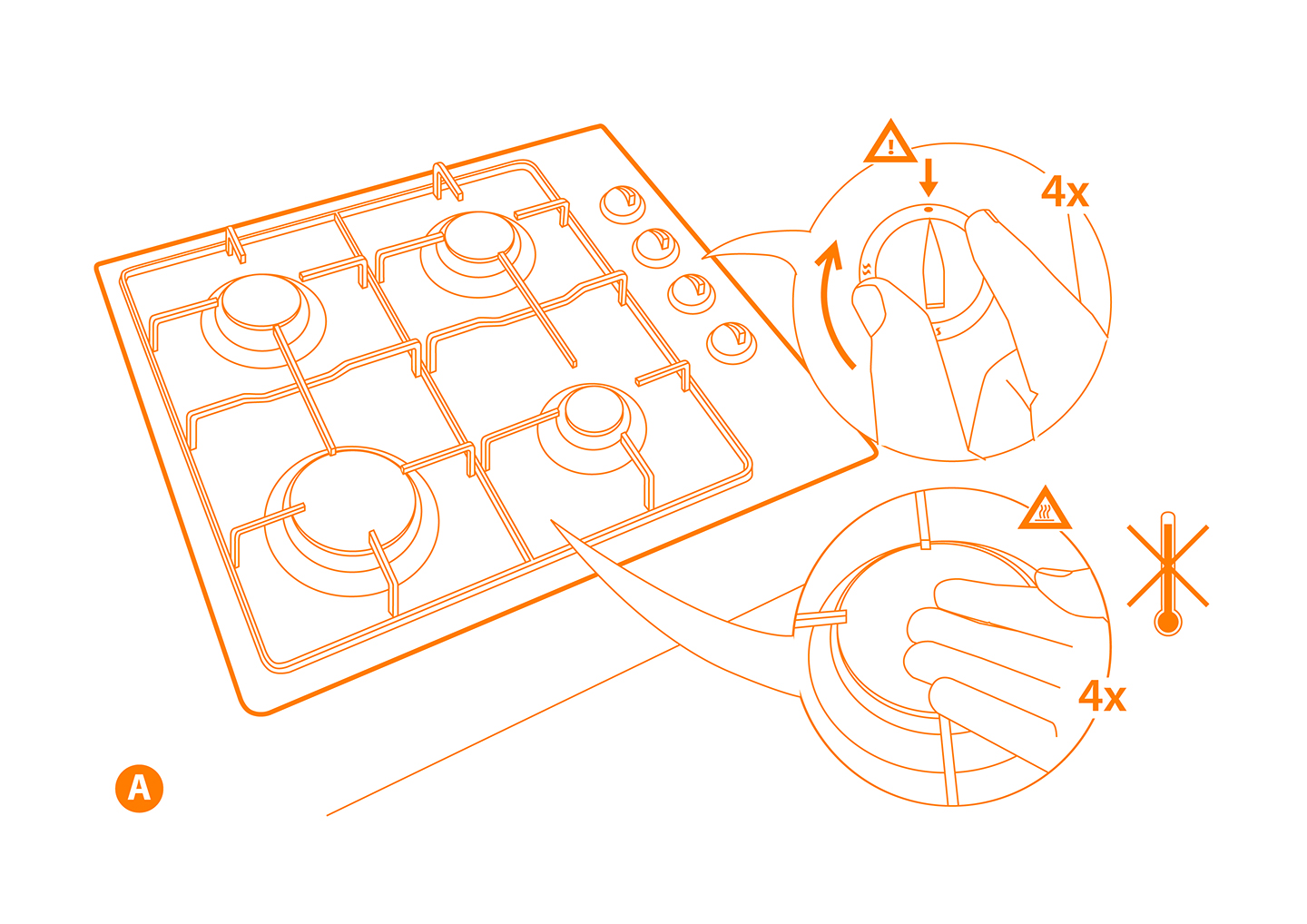 4x

4x

A